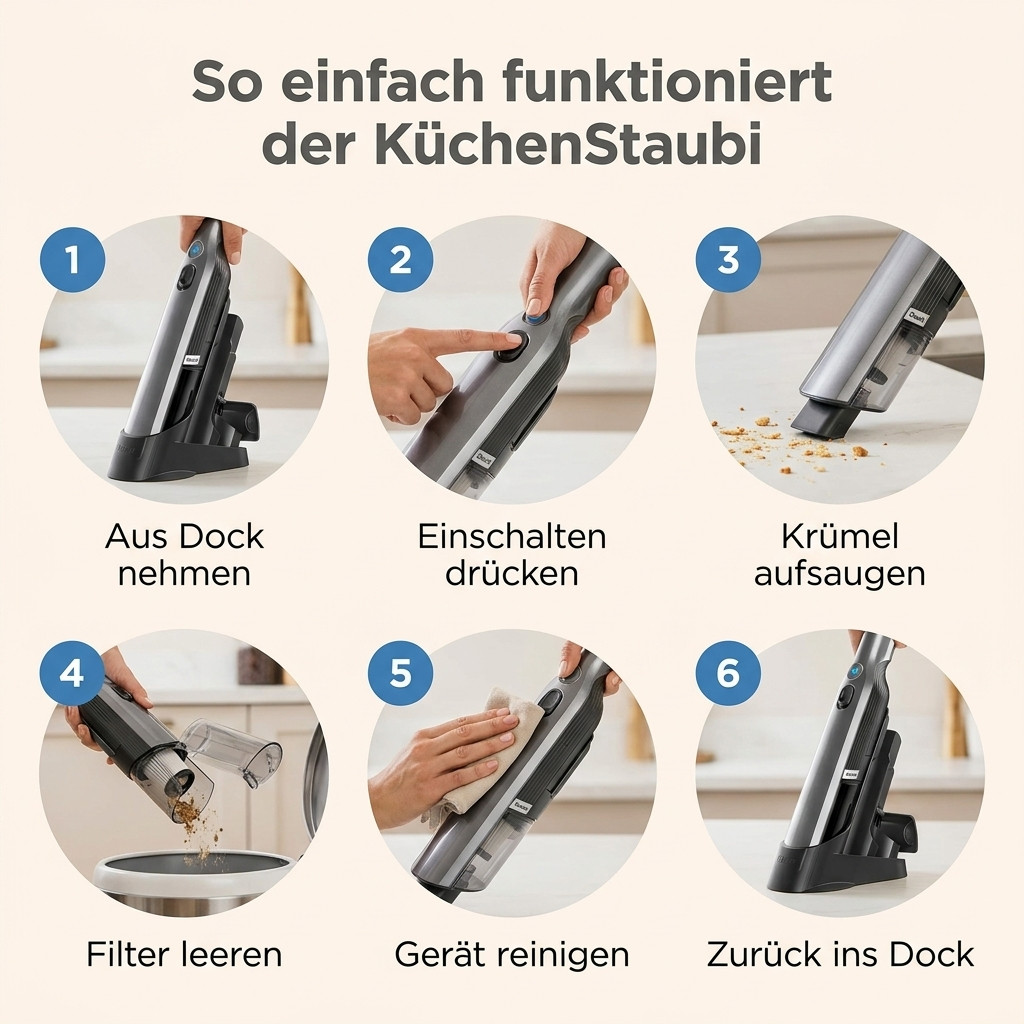 So einfach funktioniert der KüchenStaubi

1

Aus Dock nehmen

2

Einschalten drücken

3

Krümel aufsaugen

4

Filter leeren

5

Gerät reinigen

6

Zurück ins Dock